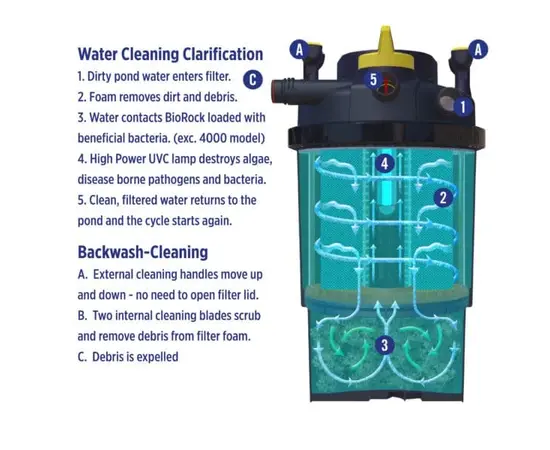 Water Cleaning Clarification

1. Dirty pond water enters filter.
2. Foam removes dirt and debris.
3. Water contacts BioRock loaded with beneficial bacteria. (exc. 4000 model)
4. High Power UVC lamp destroys algae, disease borne pathogens and bacteria.
5. Clean, filtered water returns to the pond and the cycle starts again.

Backwash-Cleaning

A. External cleaning handles move up and down - no need to open filter lid.
B. Two internal cleaning blades scrub and remove debris from filter foam.
C. Debris is expelled

A
A
C
5
1
4
2
3